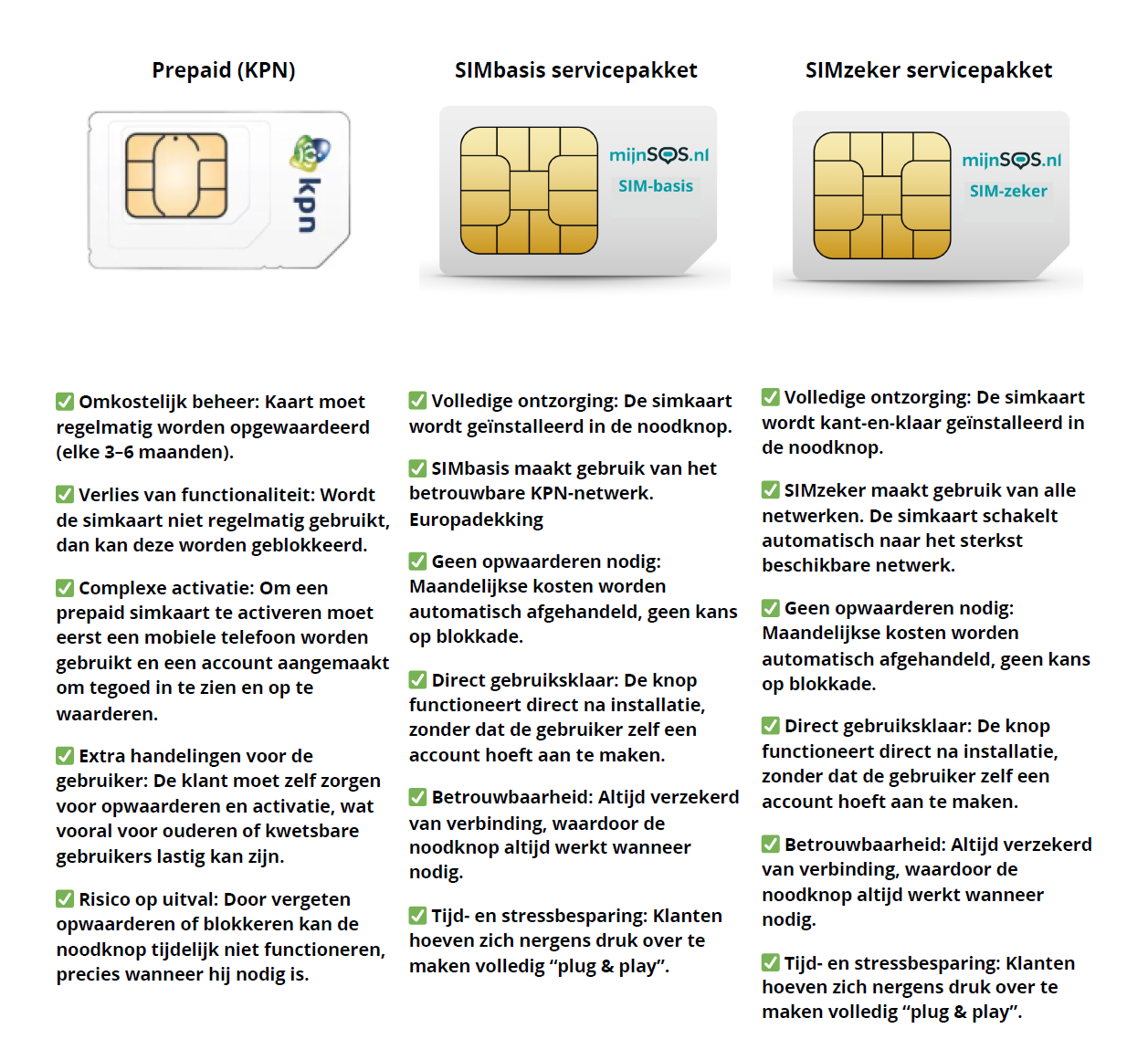 Prepaid (KPN)

kpn

✅ Omkostelijk beheer: Kaart moet regelmatig worden opgewaardeerd (elke 3–6 maanden).

✅ Verlies van functionaliteit: Wordt de simkaart niet regelmatig gebruikt, dan kan deze worden geblokkeerd.

✅ Complexe activatie: Om een prepaid simkaart te activeren moet eerst een mobiele telefoon worden gebruikt en een account aangemaakt om tegoed in te zien en op te waarderen.

✅ Extra handelingen voor de gebruiker: De klant moet zelf zorgen voor opwaarderen en activatie, wat vooral voor ouderen of kwetsbare gebruikers lastig kan zijn.

✅ Risico op uitval: Door vergeten opwaarderen of blokkeren kan de noodknop tijdelijk niet functioneren, precies wanneer hij nodig is.

SIMbasis servicepakket

mijnSOS.nl
SIM-basis

✅ Volledige ontzorging: De simkaart wordt geïnstalleerd in de noodknop.

✅ SIMbasis maakt gebruik van het betrouwbare KPN-netwerk. Europadekking

✅ Geen opwaarderen nodig: Maandelijkse kosten worden automatisch afgehandeld, geen kans op blokkade.

✅ Direct gebruiksklaar: De knop functioneert direct na installatie, zonder dat de gebruiker zelf een account hoeft aan te maken.

✅ Betrouwbaarheid: Altijd verzekerd van verbinding, waardoor de noodknop altijd werkt wanneer nodig.

✅ Tijd- en stressbesparing: Klanten hoeven zich nergens druk over te maken volledig “plug & play”.

SIMzeker servicepakket

mijnSOS.nl
SIM-zeker

✅ Volledige ontzorging: De simkaart wordt kant-en-klaar geïnstalleerd in de noodknop.

✅ SIMzeker maakt gebruik van alle netwerken. De simkaart schakelt automatisch naar het sterkst beschikbare netwerk.

✅ Geen opwaarderen nodig: Maandelijkse kosten worden automatisch afgehandeld, geen kans op blokkade.

✅ Direct gebruiksklaar: De knop functioneert direct na installatie, zonder dat de gebruiker zelf een account hoeft aan te maken.

✅ Betrouwbaarheid: Altijd verzekerd van verbinding, waardoor de noodknop altijd werkt wanneer nodig.

✅ Tijd- en stressbesparing: Klanten hoeven zich nergens druk over te maken volledig “plug & play”.